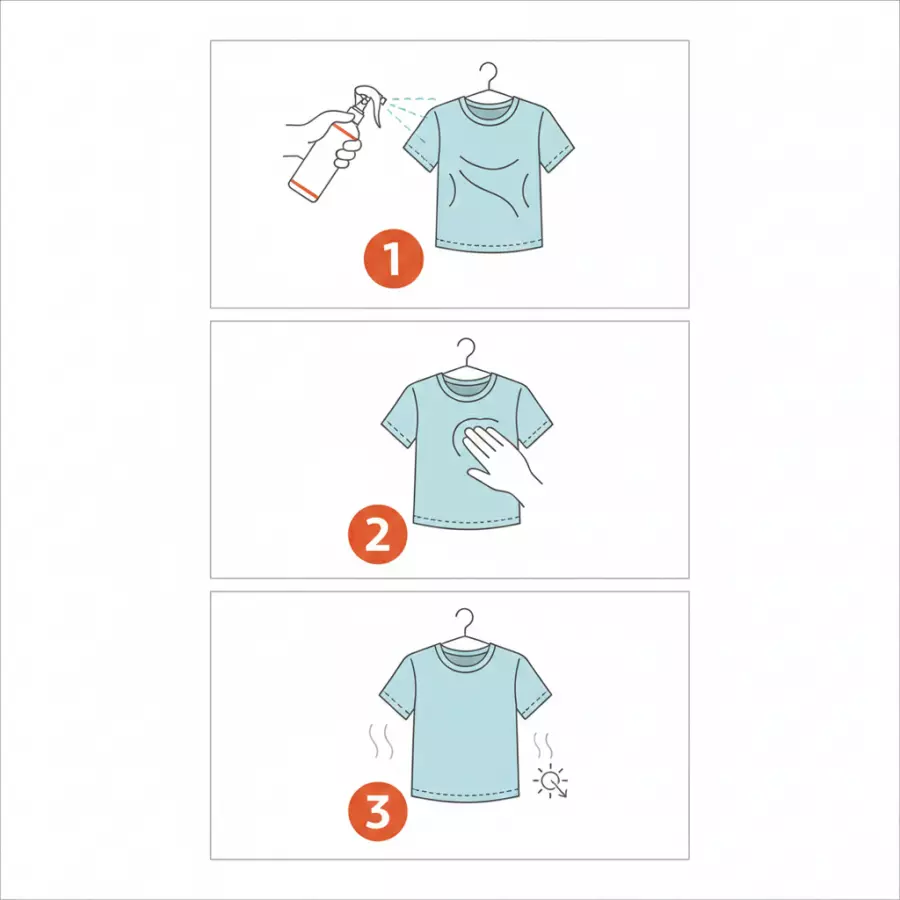 1

2

3